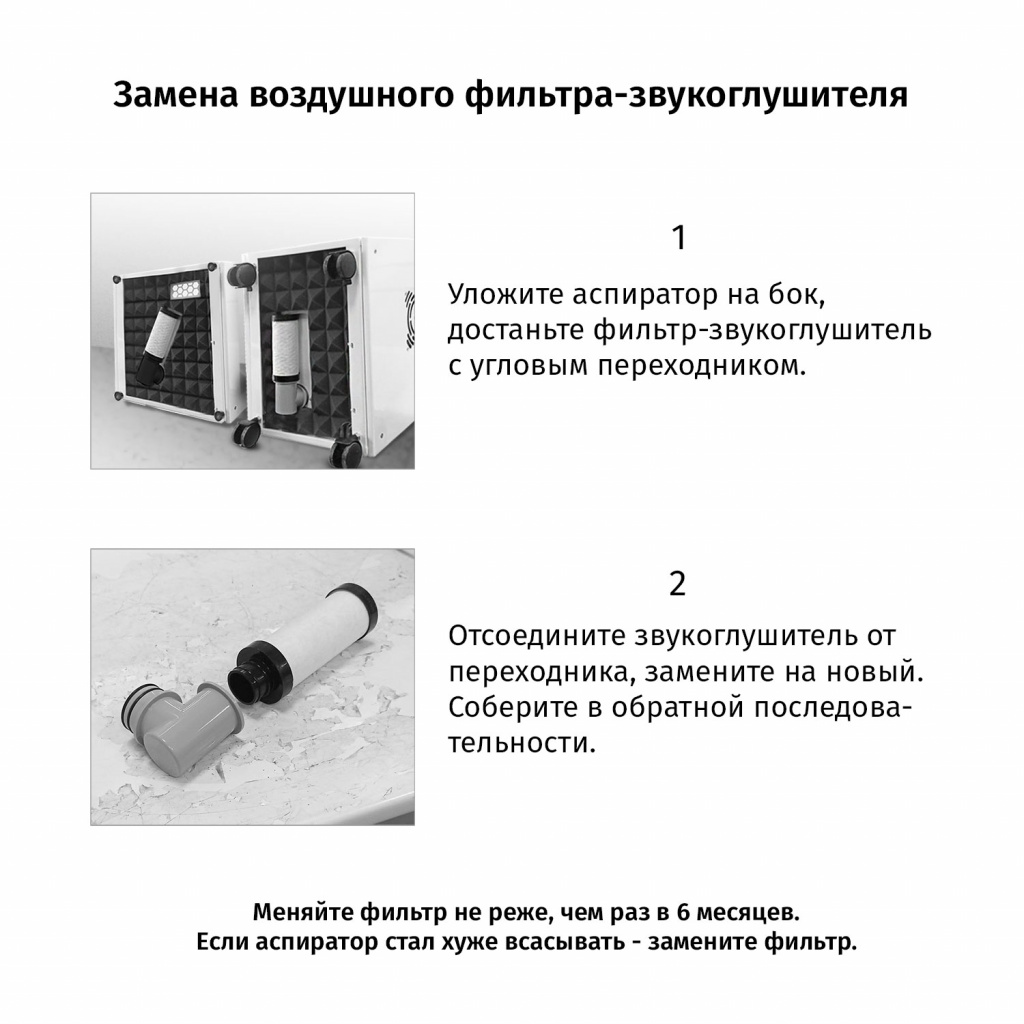 Замена воздушного фильтра-звукоглушителя

1

Уложите аспиратор на бок, достаньте фильтр-звукоглушитель с угловым переходником.

2

Отсоедините звукоглушитель от переходника, замените на новый. Соберите в обратной последовательности.

Меняйте фильтр не реже, чем раз в 6 месяцев.
Если аспиратор стал хуже всасывать - замените фильтр.